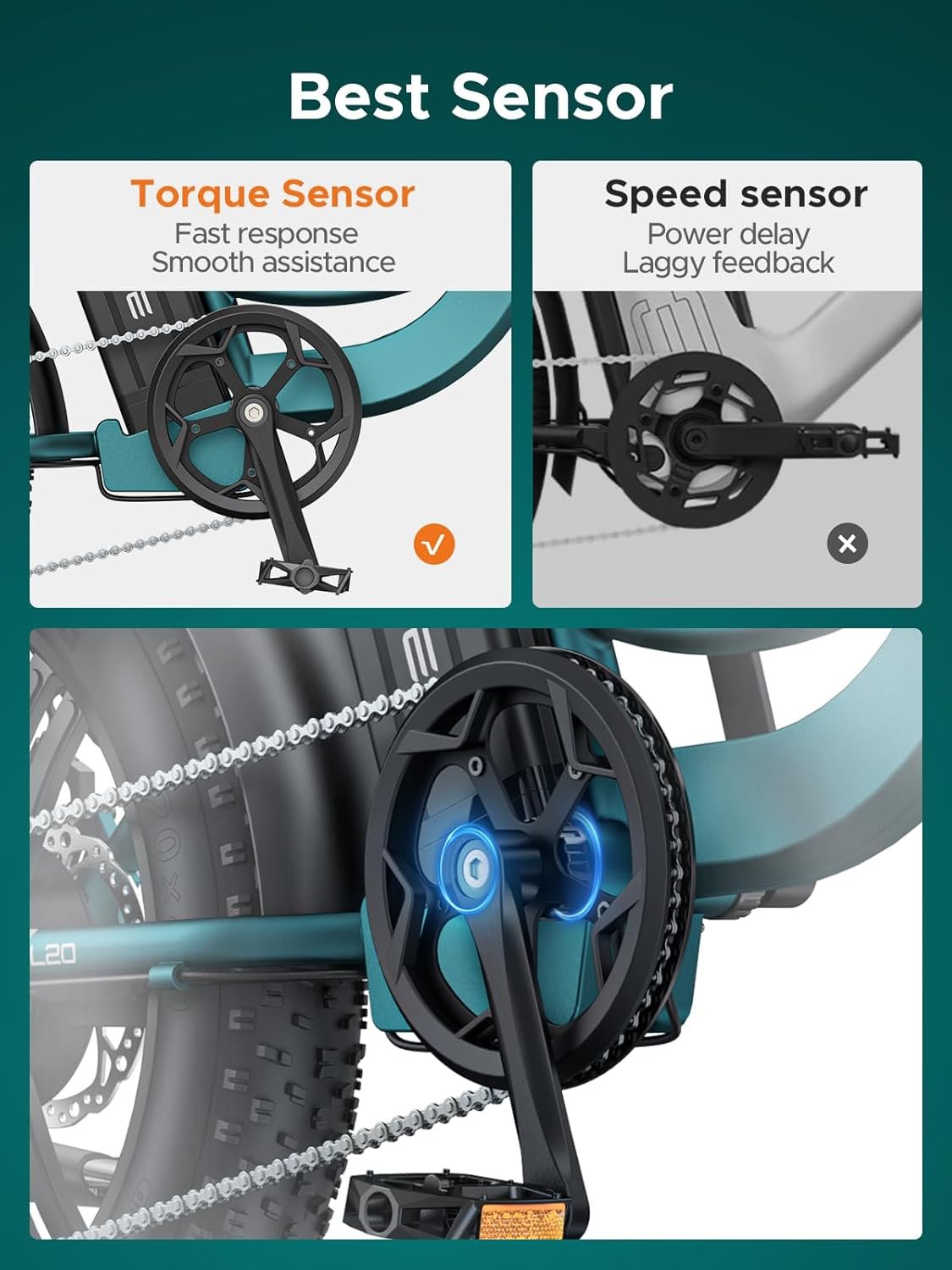 Best Sensor

Torque Sensor
Fast response
Smooth assistance

Speed sensor
Power delay
Laggy feedback

L20